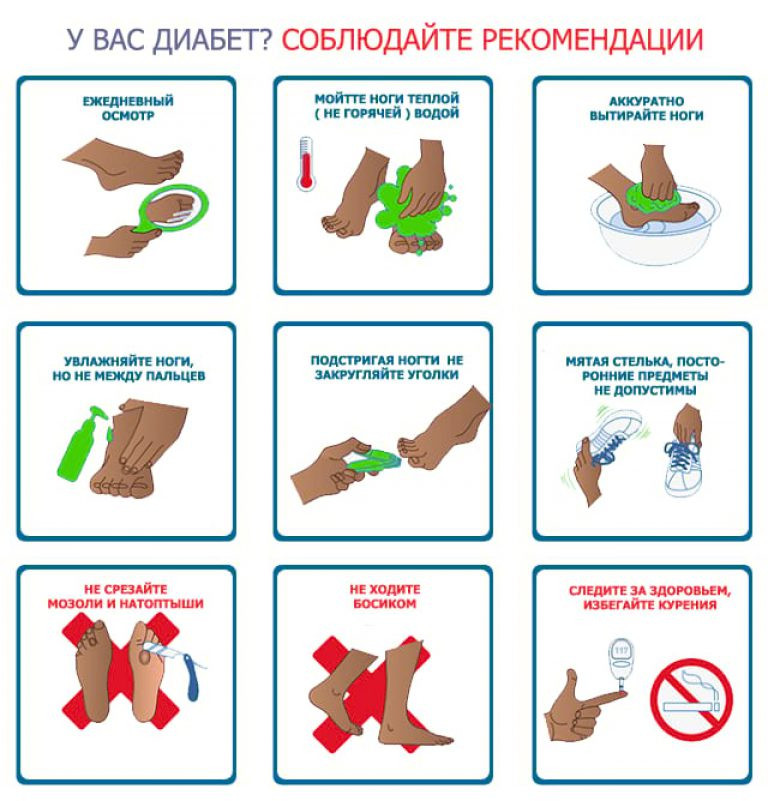 У ВАС ДИАБЕТ? СОБЛЮДАЙТЕ РЕКОМЕНДАЦИИ

ЕЖЕДНЕВНЫЙ ОСМОТР

МОЙТТЕ НОГИ ТЕПЛОЙ ( НЕ ГОРЯЧЕЙ ) ВОДОЙ

АККУРАТНО ВЫТИРАЙТЕ НОГИ

УВЛАЖНЯЙТЕ НОГИ, НО НЕ МЕЖДУ ПАЛЬЦЕВ

ПОДСТРИГАЯ НОГТИ НЕ ЗАКРУГЛЯЙТЕ УГОЛКИ

МЯТАЯ СТЕЛЬКА, ПОСТОРОННИЕ ПРЕДМЕТЫ НЕ ДОПУСТИМЫ

НЕ СРЕЗАЙТЕ МОЗОЛИ И НАТОПТЫШИ

НЕ ХОДИТЕ БОСИКОМ

СЛЕДИТЕ ЗА ЗДОРОВЬЕМ, ИЗБЕГАЙТЕ КУРЕНИЯ

117